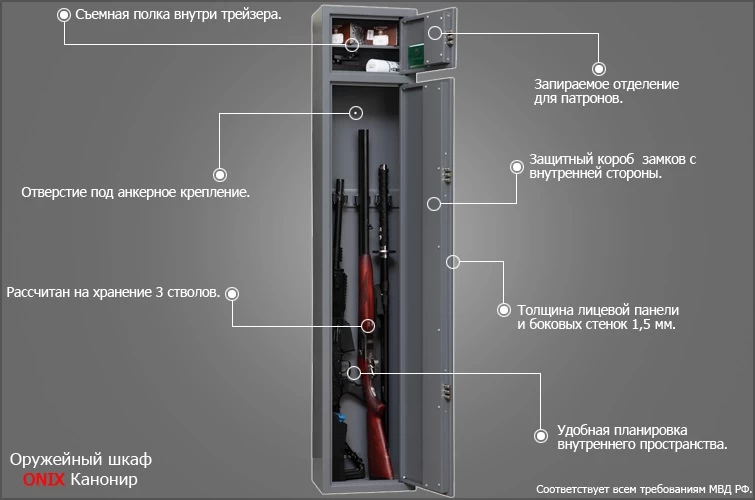 Съемная полка внутри трейзера.

Запираемое отделение для патронов.

Отверстие под анкерное крепление.

Защитный короб замков с внутренней стороны.

Рассчитан на хранение 3 стволов.

Толщина лицевой панели и боковых стенок 1,5 мм.

Удобная планировка внутреннего пространства.

Оружейный шкаф
ONIX Канонир

Соответствует всем требованиям МВД РФ.