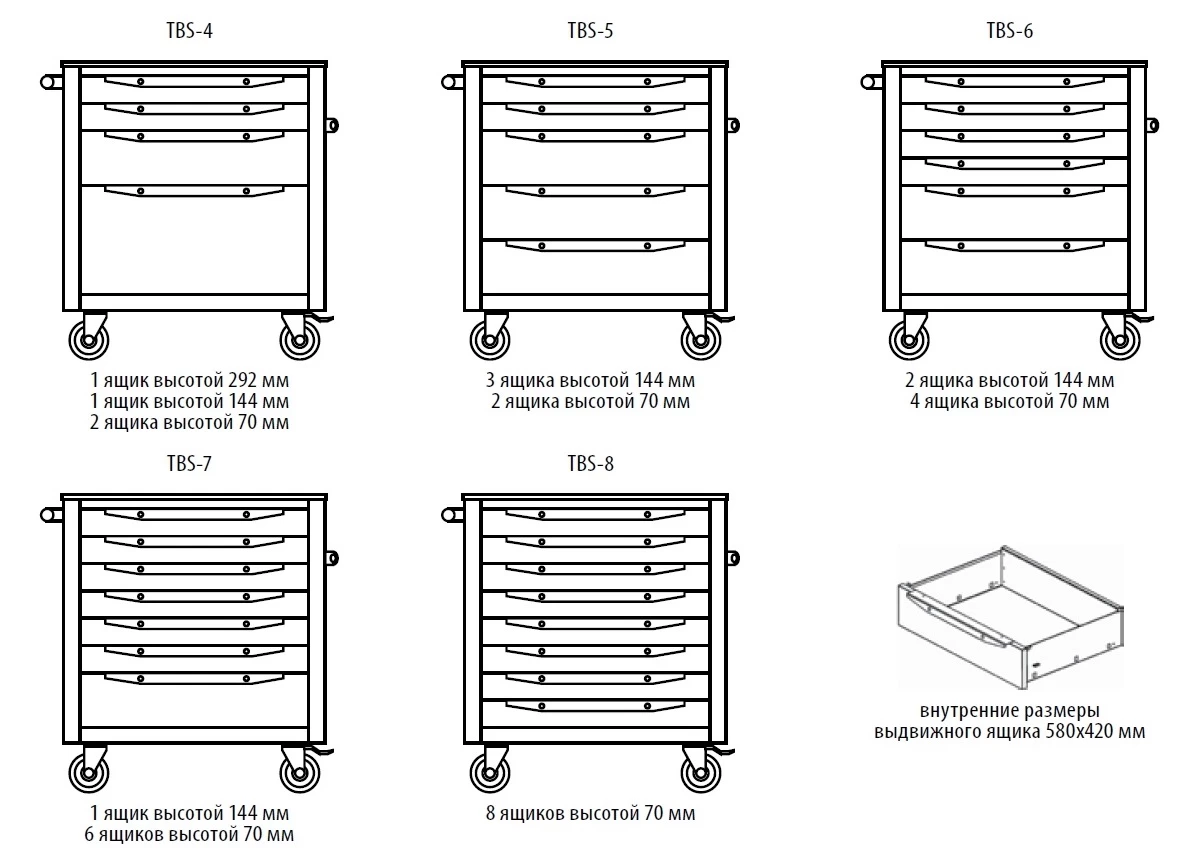 TBS-4

1 ящик высотой 292 мм
1 ящик высотой 144 мм
2 ящика высотой 70 мм

TBS-5

3 ящика высотой 144 мм
2 ящика высотой 70 мм

TBS-6

2 ящика высотой 144 мм
4 ящика высотой 70 мм

TBS-7

1 ящик высотой 144 мм
6 ящиков высотой 70 мм

TBS-8

8 ящиков высотой 70 мм

внутренние размеры
выдвижного ящика 580х420 мм